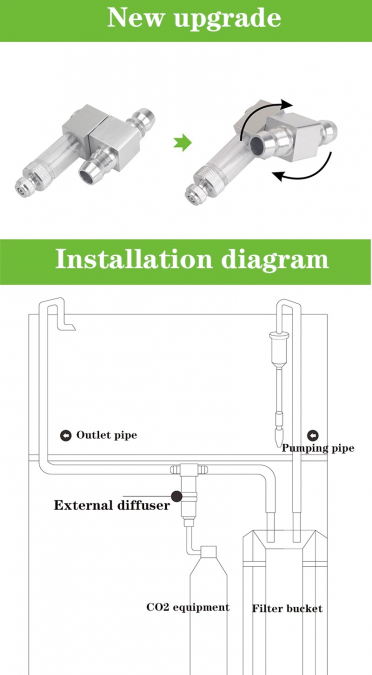 New upgrade

Installation diagram

Outlet pipe

Pumping pipe

External diffuser

CO2 equipment

Filter bucket